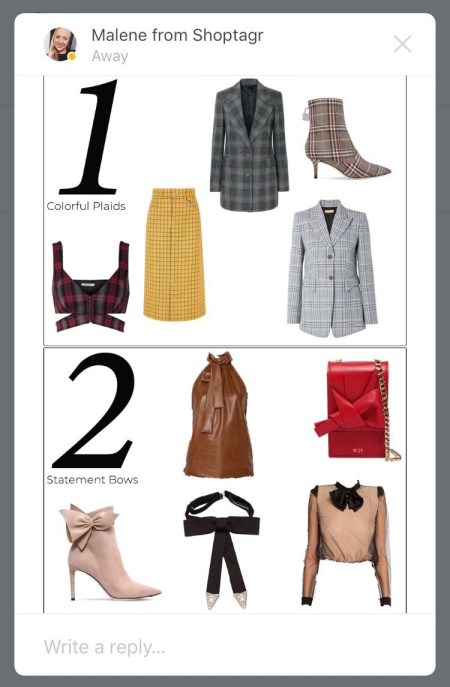 Malene from Shoptagr
Away

1
Colorful Plaids

2
Statement Bows

N°21

Write a reply...